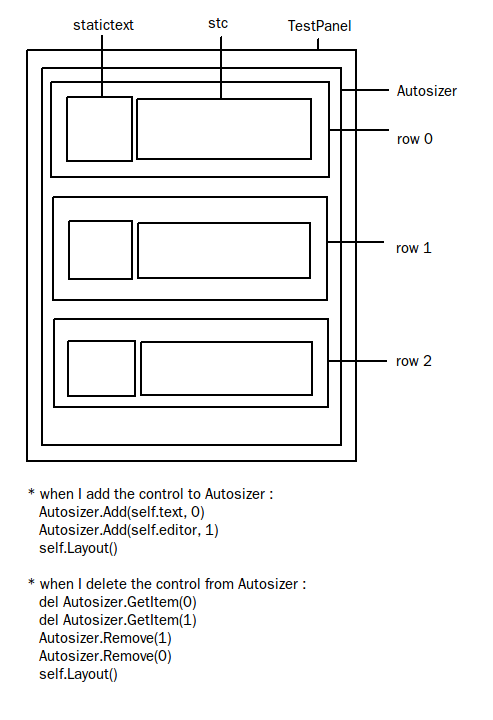 statictext
stc
TestPanel
Autosizer
row 0
row 1
row 2

* when I add the control to Autosizer :
Autosizer.Add(self.text, 0)
Autosizer.Add(self.editor, 1)
self.Layout()

* when I delete the control from Autosizer :
del Autosizer.GetItem(0)
del Autosizer.GetItem(1)
Autosizer.Remove(1)
Autosizer.Remove(0)
self.Layout()